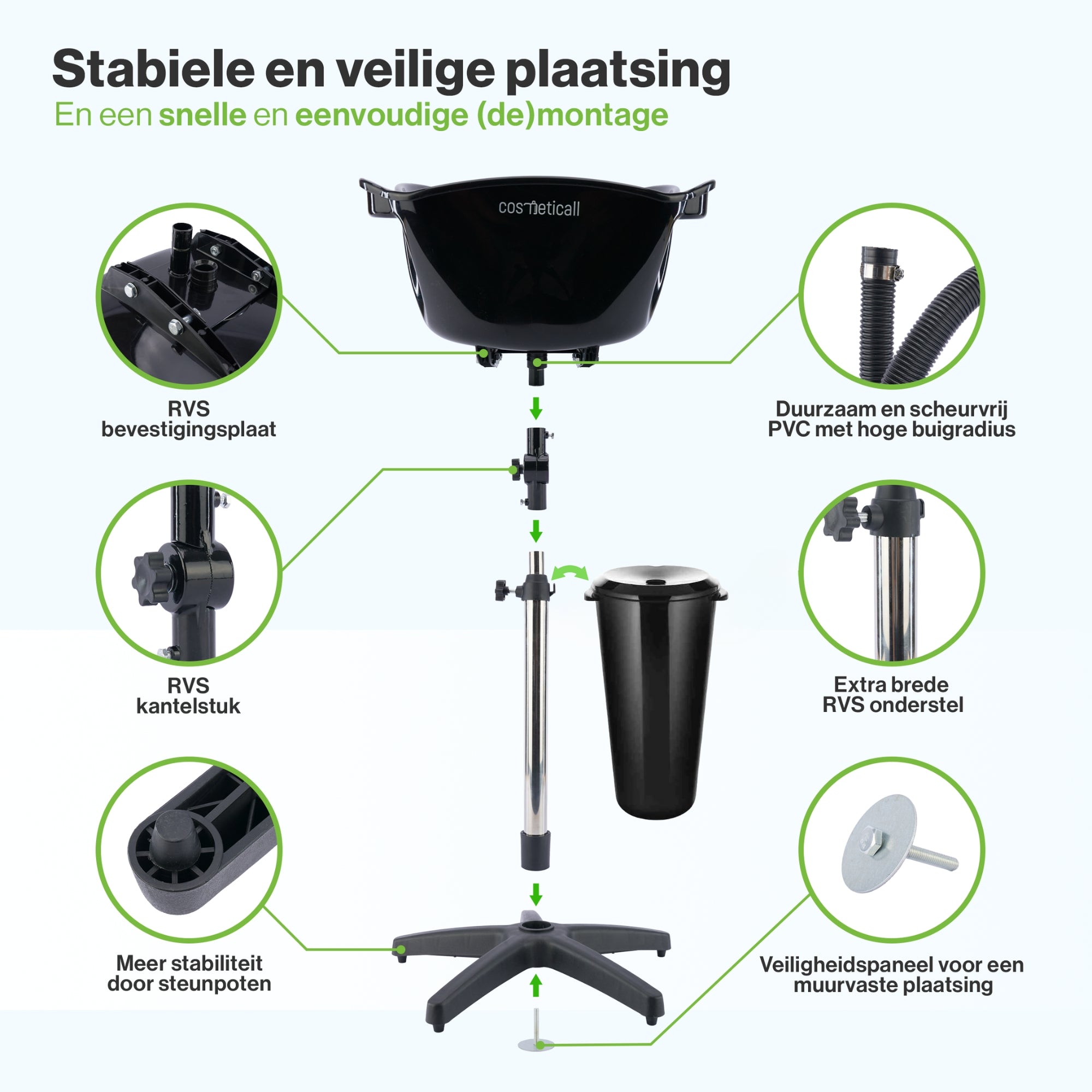 Stabiele en veilige plaatsing
En een snelle en eenvoudige (de)montage

cosmeticall

RVS bevestigingsplaat

Duurzaam en scheurvrij PVC met hoge buigradius

RVS kantelstuk

Extra brede RVS onderstel

Meer stabiliteit door steunpoten

Veiligheidspaneel voor een muurvaste plaatsing