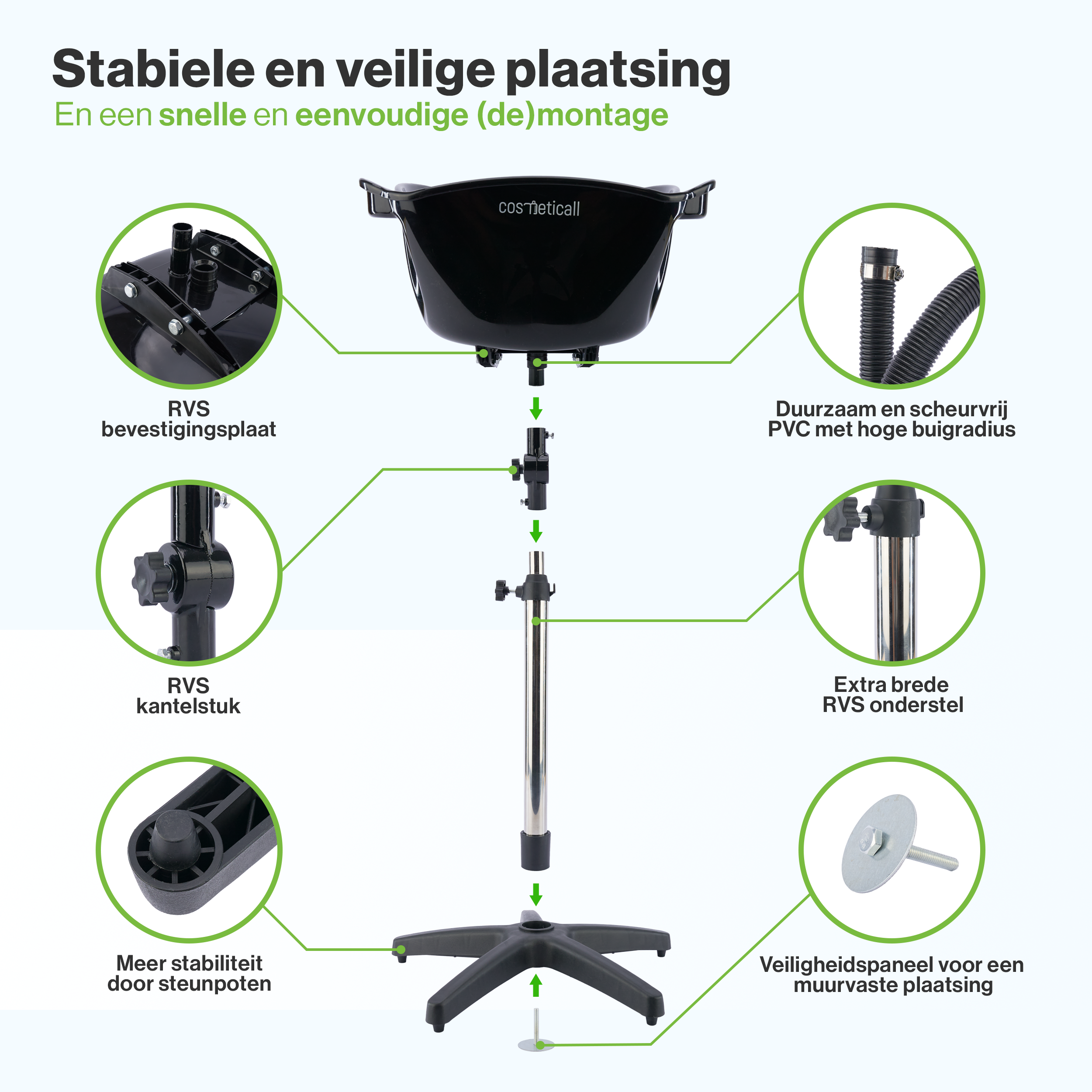 Stabiele en veilige plaatsing
En een snelle en eenvoudige (de)montage

cosmeticall

RVS
bevestigingsplaat

Duurzaam en scheurvrij
PVC met hoge buigradius

RVS
kantelstuk

Extra brede
RVS onderstel

Meer stabiliteit
door steunpoten

Veiligheidspaneel voor een
muurvaste plaatsing