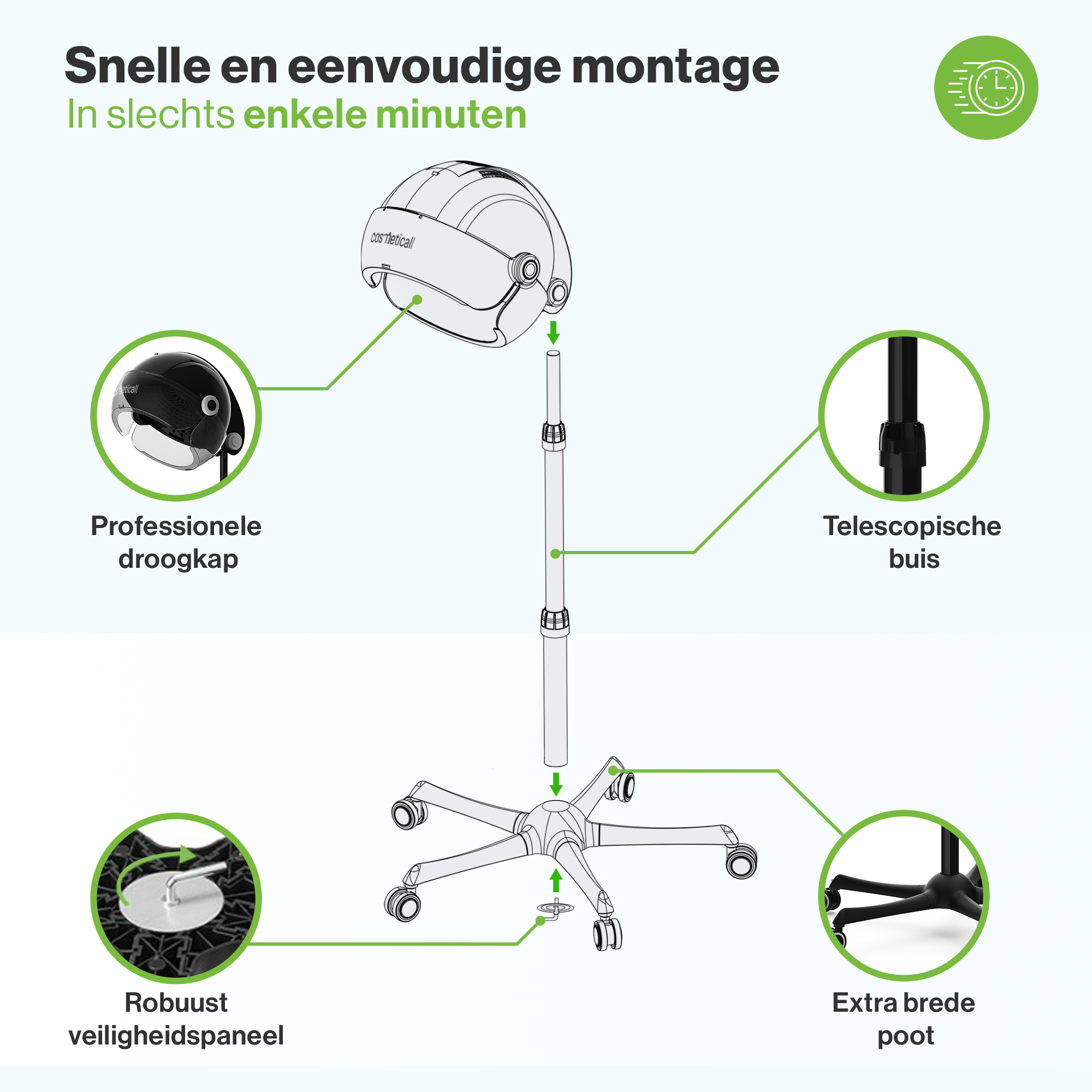 Snelle en eenvoudige montage
In slechts enkele minuten

cosmeticall

Professionele droogkap

Telescopische buis

Robuust veiligheidspaneel

Extra brede poot